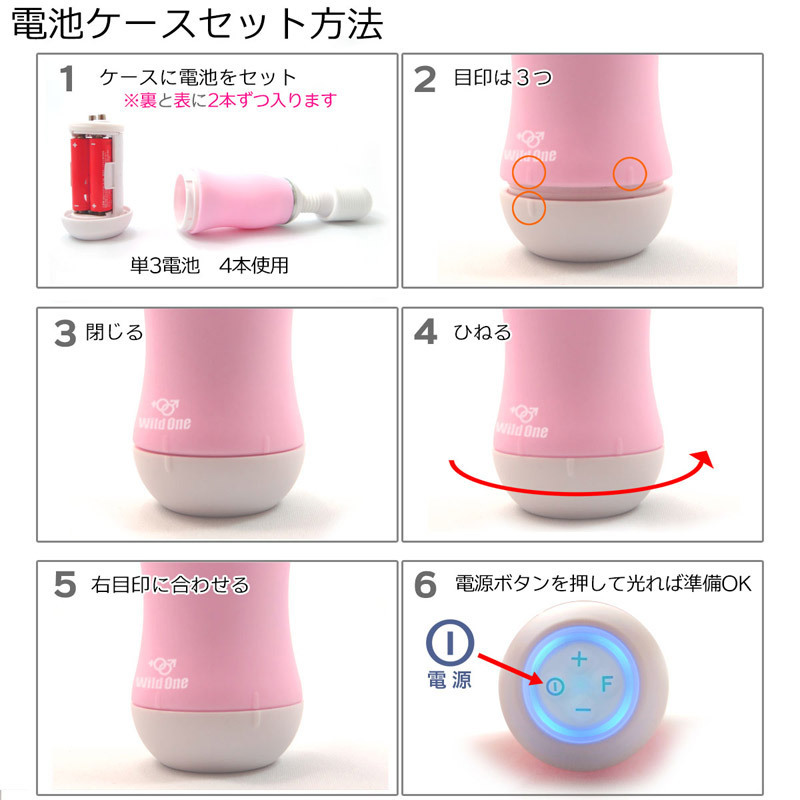 電池ケースセット方法

1 ケースに電池をセット
※裏と表に2本ずつ入ります

単3電池　4本使用

2 目印は3つ

Wild One

3 閉じる

Wild One

4 ひねる

Wild One

5 右目印に合わせる

Wild One

6 電源ボタンを押して光れば準備OK

電源

+
F
−